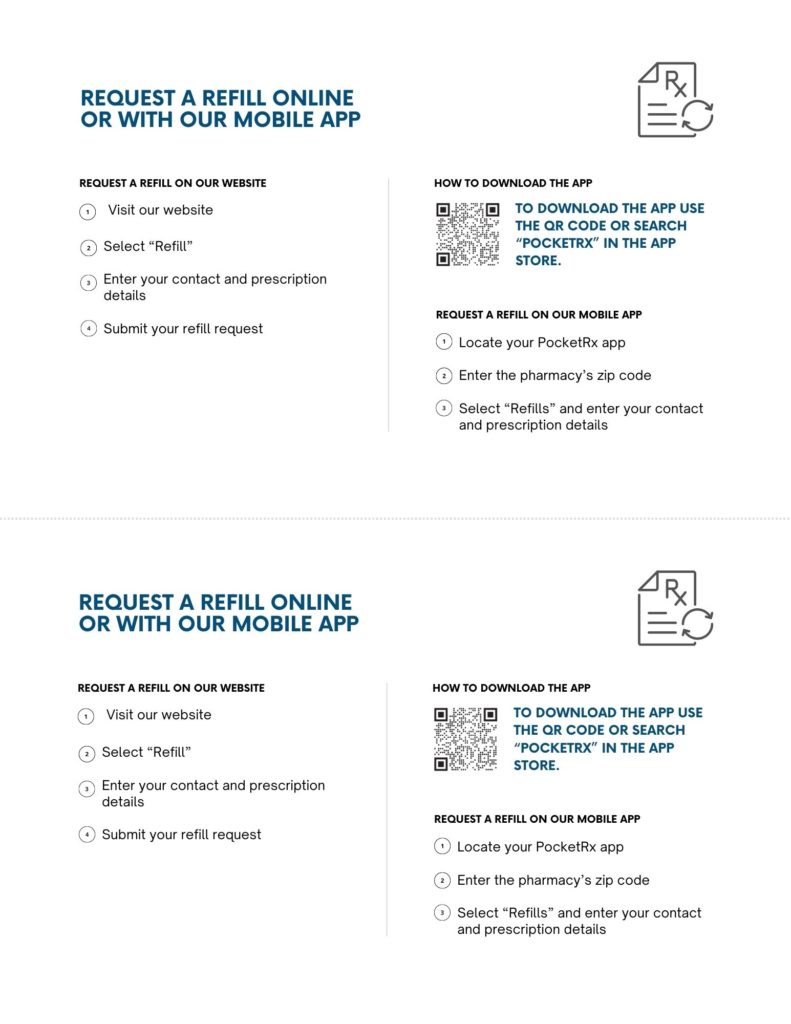 REQUEST A REFILL ONLINE OR WITH OUR MOBILE APP

Rx

REQUEST A REFILL ON OUR WEBSITE

1 Visit our website

2 Select “Refill”

3 Enter your contact and prescription details

4 Submit your refill request

HOW TO DOWNLOAD THE APP

TO DOWNLOAD THE APP USE THE QR CODE OR SEARCH “POCKETRX” IN THE APP STORE.

REQUEST A REFILL ON OUR MOBILE APP

1 Locate your PocketRx app

2 Enter the pharmacy’s zip code

3 Select “Refills” and enter your contact and prescription details

REQUEST A REFILL ONLINE OR WITH OUR MOBILE APP

Rx

REQUEST A REFILL ON OUR WEBSITE

1 Visit our website

2 Select “Refill”

3 Enter your contact and prescription details

4 Submit your refill request

HOW TO DOWNLOAD THE APP

TO DOWNLOAD THE APP USE THE QR CODE OR SEARCH “POCKETRX” IN THE APP STORE.

REQUEST A REFILL ON OUR MOBILE APP

1 Locate your PocketRx app

2 Enter the pharmacy’s zip code

3 Select “Refills” and enter your contact and prescription details